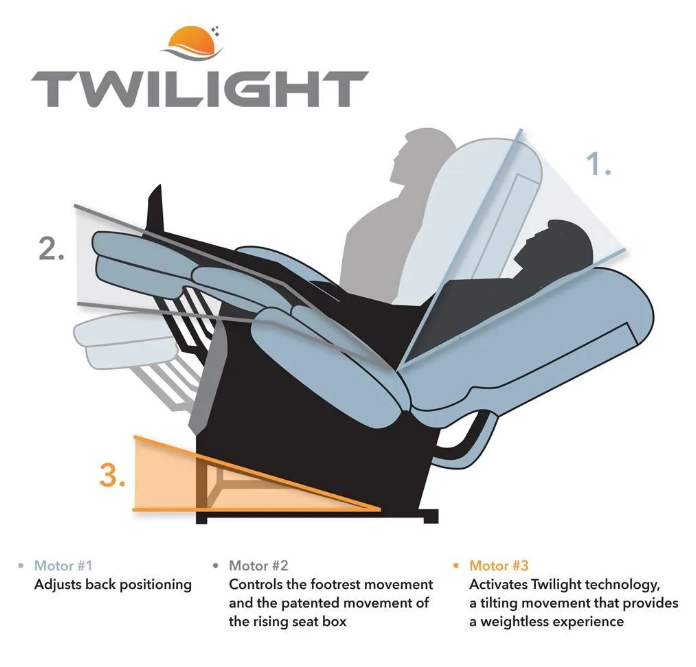 TWILIGHT

1.

2.

3.

• Motor #1
Adjusts back positioning

• Motor #2
Controls the footrest movement and the patented movement of the rising seat box

• Motor #3
Activates Twilight technology, a tilting movement that provides a weightless experience