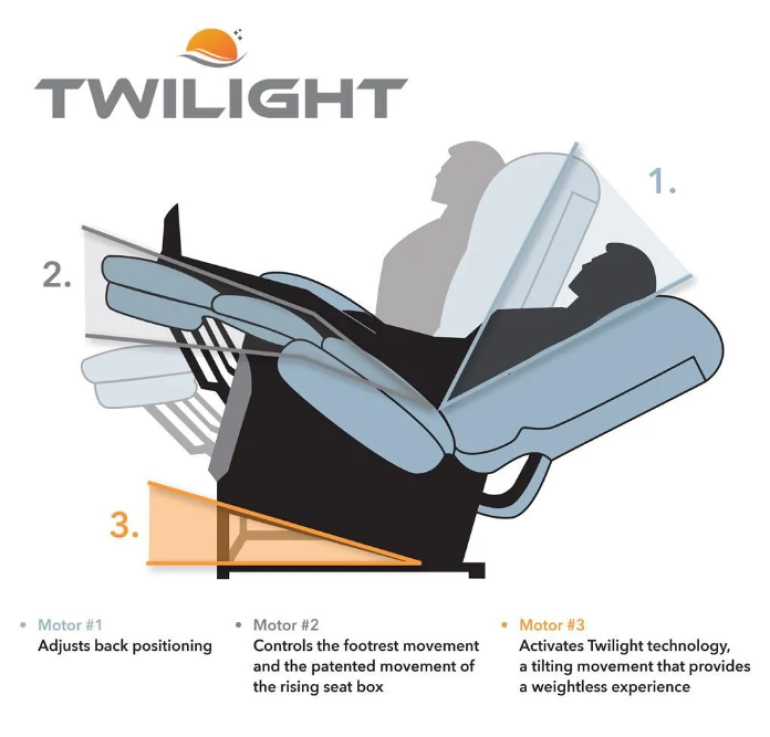 TWILIGHT

1.

2.

3.

• Motor #1
Adjusts back positioning

• Motor #2
Controls the footrest movement and the patented movement of the rising seat box

• Motor #3
Activates Twilight technology, a tilting movement that provides a weightless experience